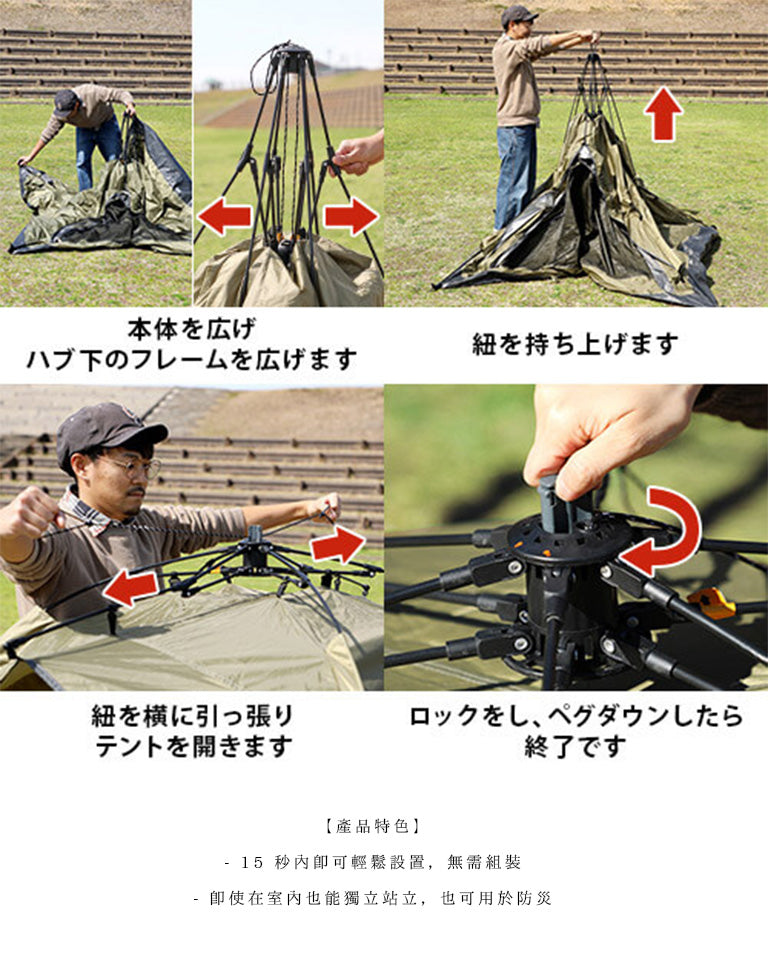 本体を広げ
ハブ下のフレームを広げます

紐を持ち上げます

紐を横に引っ張り
テントを開きます

ロックをし、ペグダウンしたら
終了です

【產品特色】

- 15 秒內即可輕鬆設置，無需組裝

- 即使在室內也能獨立站立，也可用於防災